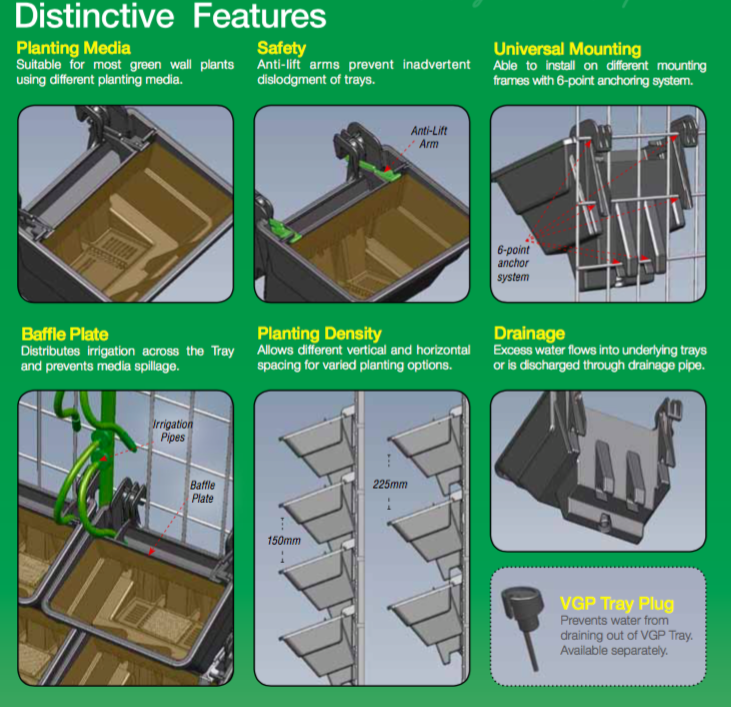 Distinctive Features

Planting Media
Suitable for most green wall plants using different planting media.

Safety
Anti-lift arms prevent inadvertent dislodgment of trays.

Anti-Lift Arm

Universal Mounting
Able to install on different mounting frames with 6-point anchoring system.

6-point anchor system

Baffle Plate
Distributes irrigation across the Tray and prevents media spillage.

Irrigation Pipes

Baffle Plate

Planting Density
Allows different vertical and horizontal spacing for varied planting options.

150mm

225mm

Drainage
Excess water flows into underlying trays or is discharged through drainage pipe.

VGP Tray Plug
Prevents water from draining out of VGP Tray. Available separately.